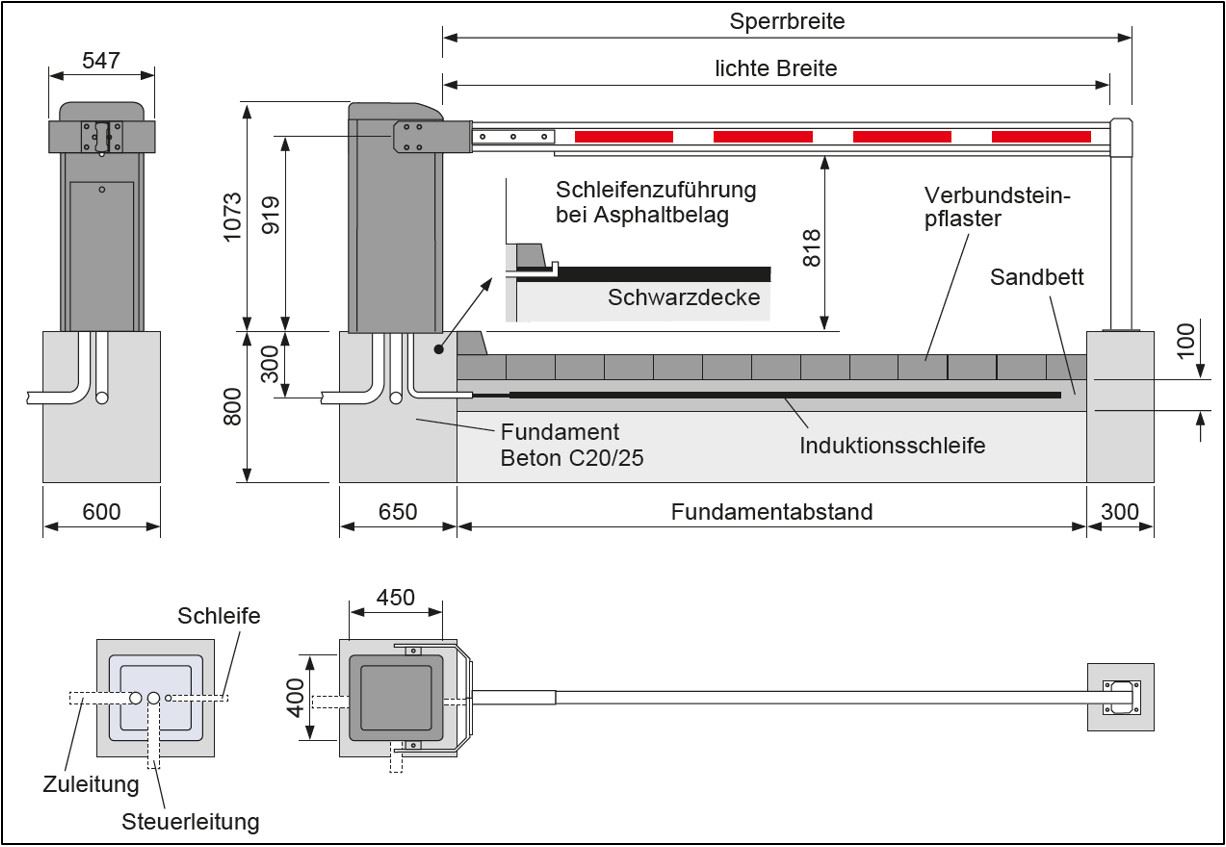 Sperrbreite

lichte Breite

547

1073

919

818

Schleifenzuführung bei Asphaltbelag

Schwarzdecke

Verbundsteinpflaster

Sandbett

100

300

800

Fundament Beton C20/25

Induktionsschleife

600

650

Fundamentabstand

300

450

400

Schleife

Zuleitung

Steuerleitung